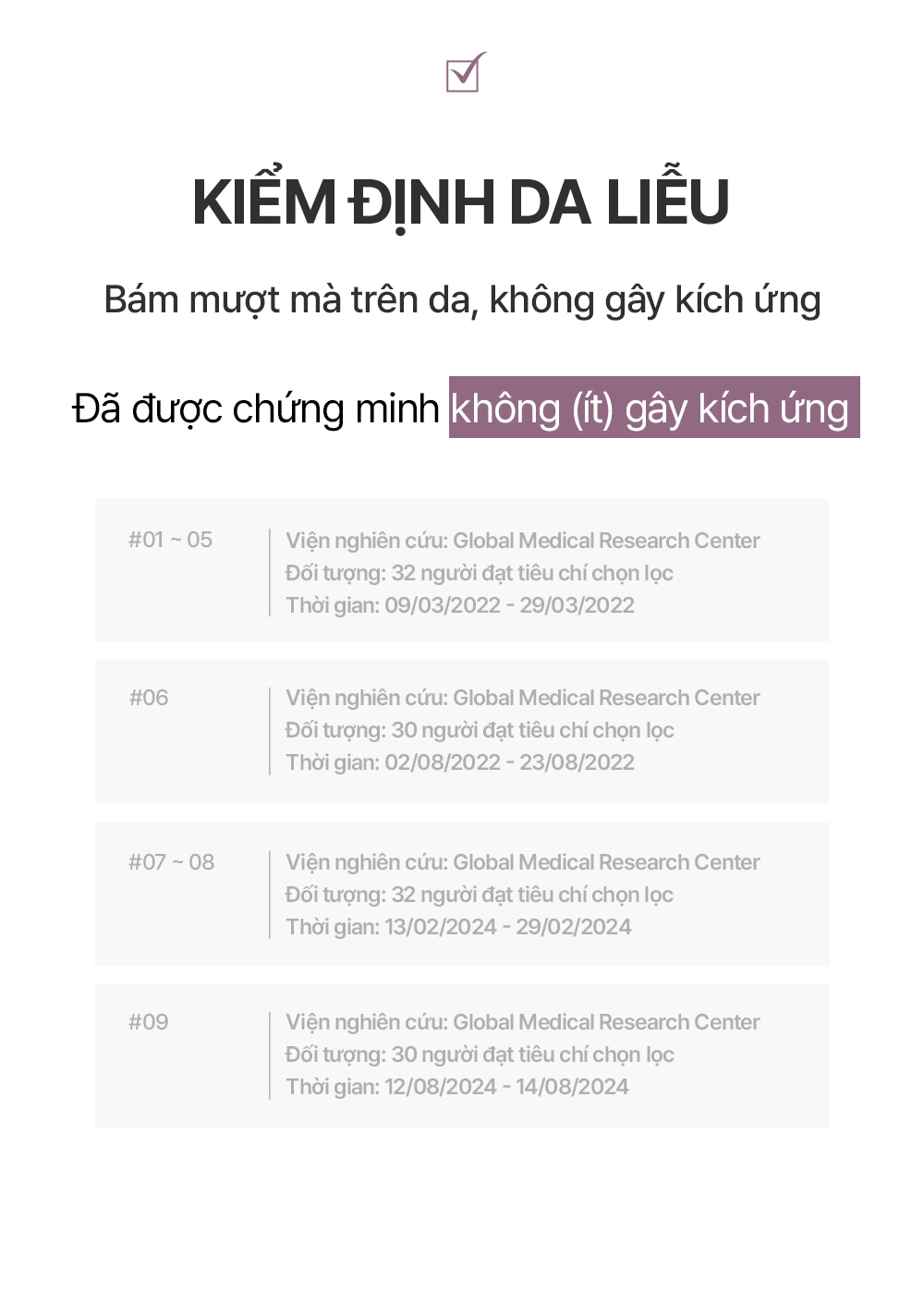 KIỂM ĐỊNH DA LIỄU

Bám mượt mà trên da, không gây kích ứng

Đã được chứng minh không (ít) gây kích ứng

#01 ~ 05

Viện nghiên cứu: Global Medical Research Center
Đối tượng: 32 người đạt tiêu chí chọn lọc
Thời gian: 09/03/2022 - 29/03/2022

#06

Viện nghiên cứu: Global Medical Research Center
Đối tượng: 30 người đạt tiêu chí chọn lọc
Thời gian: 02/08/2022 - 23/08/2022

#07 ~ 08

Viện nghiên cứu: Global Medical Research Center
Đối tượng: 32 người đạt tiêu chí chọn lọc
Thời gian: 13/02/2024 - 29/02/2024

#09

Viện nghiên cứu: Global Medical Research Center
Đối tượng: 30 người đạt tiêu chí chọn lọc
Thời gian: 12/08/2024 - 14/08/2024